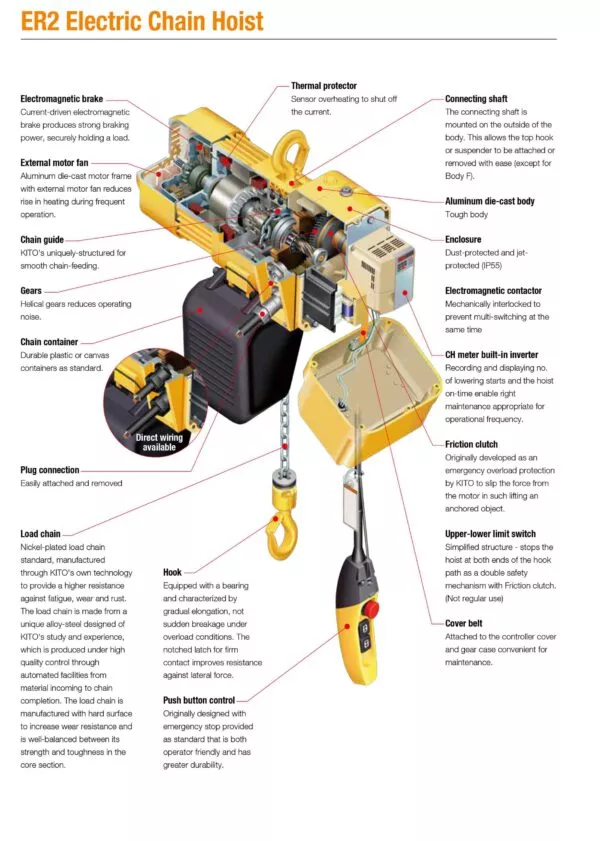 ER2 Electric Chain Hoist

Electromagnetic brake
Current-driven electromagnetic brake produces strong braking power, securely holding a load.

External motor fan
Aluminum die-cast motor frame with external motor fan reduces rise in heating during frequent operation.

Chain guide
KITO's uniquely-structured for smooth chain-feeding.

Gears
Helical gears reduces operating noise.

Chain container
Durable plastic or canvas containers as standard.

Direct wiring available

Plug connection
Easily attached and removed

Load chain
Nickel-plated load chain standard, manufactured through KITO's own technology to provide a higher resistance against fatigue, wear and rust. The load chain is made from a unique alloy-steel designed of KITO's study and experience, which is produced under high quality control through automated facilities from material incoming to chain completion. The load chain is manufactured with hard surface to increase wear resistance and is well-balanced between its strength and toughness in the core section.

Thermal protector
Sensor overheating to shut off the current.

Hook
Equipped with a bearing and characterized by gradual elongation, not sudden breakage under overload conditions. The notched latch for firm contact improves resistance against lateral force.

Push button control
Originally designed with emergency stop provided as standard that is both operator friendly and has greater durability.

Connecting shaft
The connecting shaft is mounted on the outside of the body. This allows the top hook or suspender to be attached or removed with ease (except for Body F).

Aluminum die-cast body
Tough body

Enclosure
Dust-protected and jet-protected (IP55)

Electromagnetic contactor
Mechanically interlocked to prevent multi-switching at the same time

CH meter built-in inverter
Recording and displaying no. of lowering starts and the hoist on-time enable right maintenance appropriate for operational frequency.

Friction clutch
Originally developed as an emergency overload protection by KITO to slip the force from the motor in such lifting an anchored object.

Upper-lower limit switch
Simplified structure - stops the hoist at both ends of the hook path as a double safety mechanism with Friction clutch. (Not regular use)

Cover belt
Attached to the controller cover and gear case convenient for maintenance.